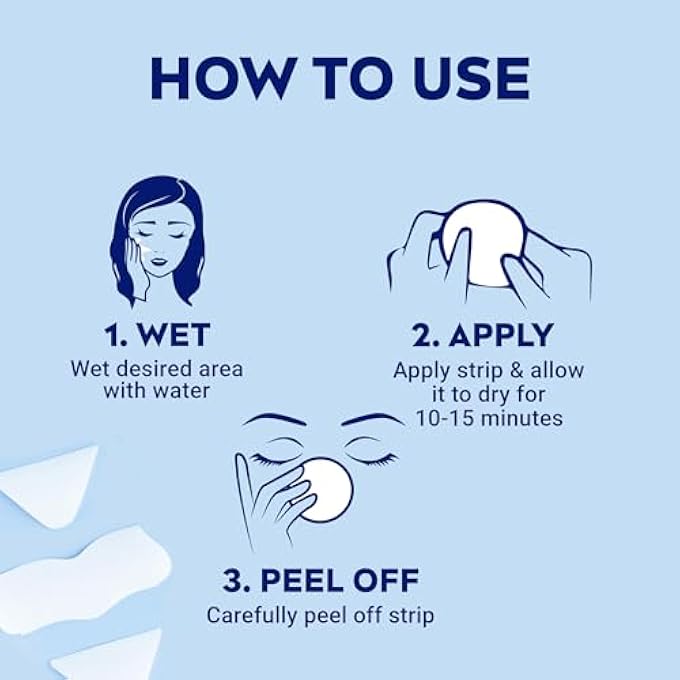 HOW TO USE

1. WET
Wet desired area with water

2. APPLY
Apply strip & allow it to dry for 10-15 minutes

3. PEEL OFF
Carefully peel off strip